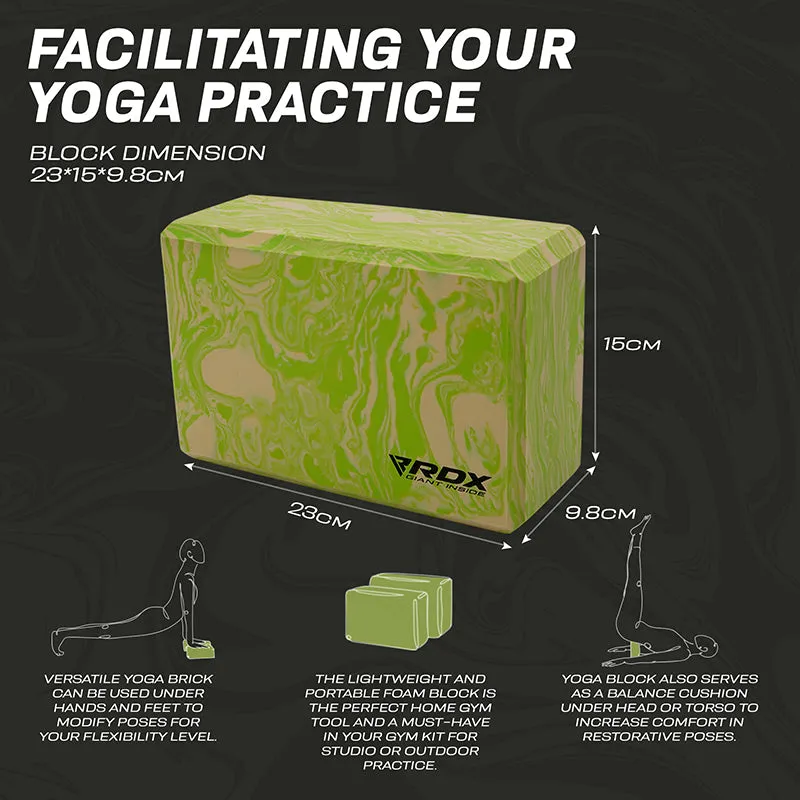 FACILITATING YOUR YOGA PRACTICE

BLOCK DIMENSION
23*15*9.8CM

15CM

RDX
GIANT INSIDE

23CM

9.8CM

VERSATILE YOGA BRICK CAN BE USED UNDER HANDS AND FEET TO MODIFY POSES FOR YOUR FLEXIBILITY LEVEL.

THE LIGHTWEIGHT AND PORTABLE FOAM BLOCK IS THE PERFECT HOME GYM TOOL AND A MUST-HAVE IN YOUR GYM KIT FOR STUDIO OR OUTDOOR PRACTICE.

YOGA BLOCK ALSO SERVES AS A BALANCE CUSHION UNDER HEAD OR TORSO TO INCREASE COMFORT IN RESTORATIVE POSES.